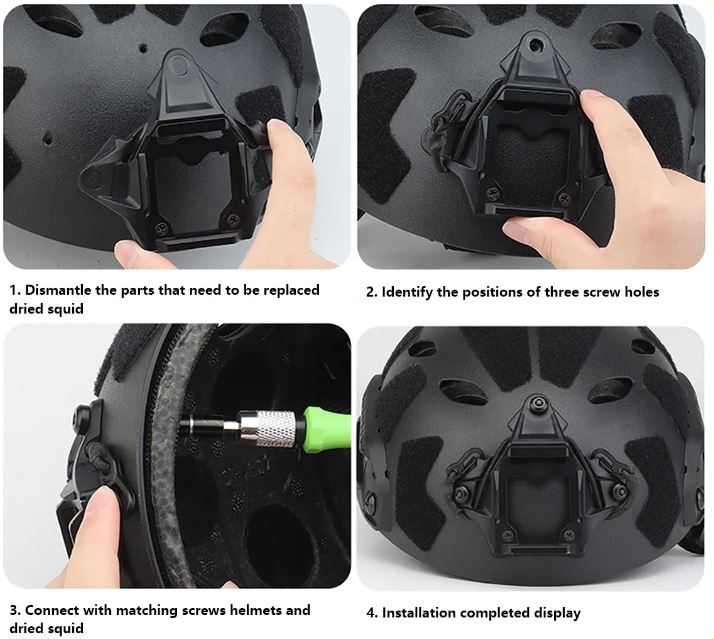 1. Dismantle the parts that need to be replaced dried squid

2. Identify the positions of three screw holes

3. Connect with matching screws helmets and dried squid

4. Installation completed display